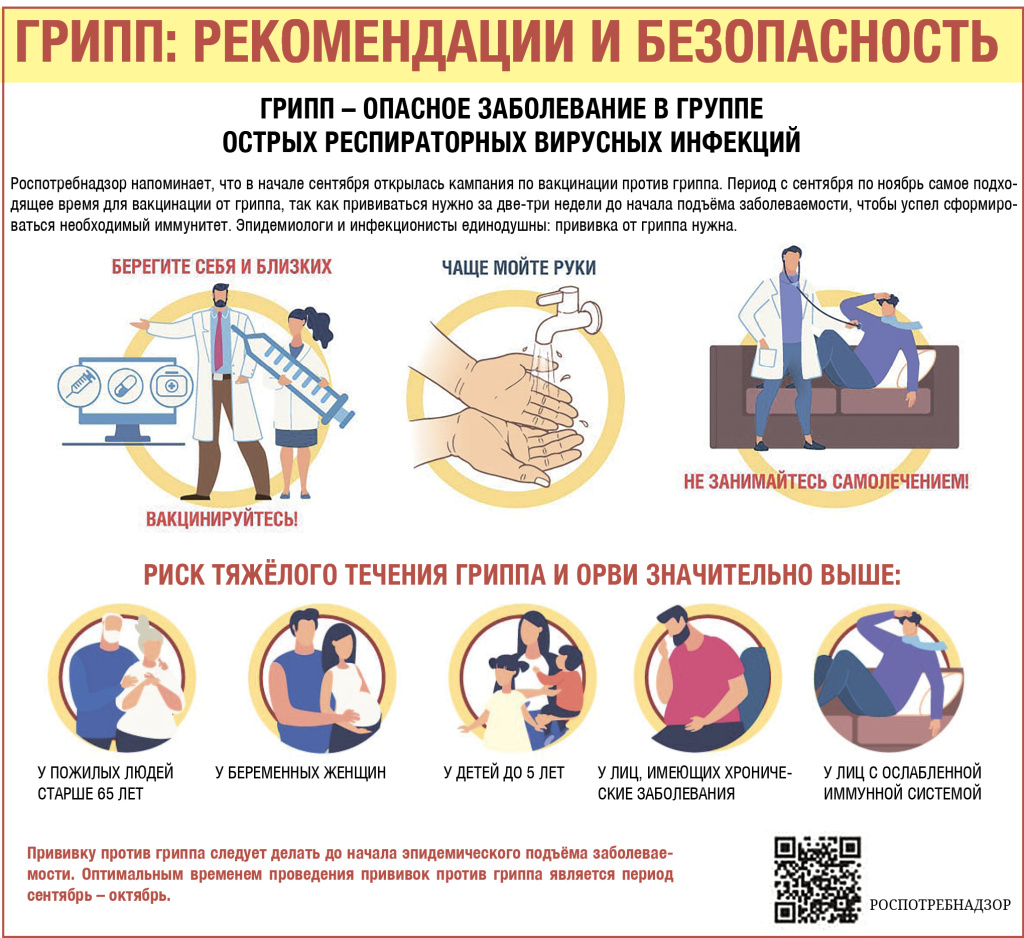 ГРИПП: РЕКОМЕНДАЦИИ И БЕЗОПАСНОСТЬ

ГРИПП – ОПАСНОЕ ЗАБОЛЕВАНИЕ В ГРУППЕ ОСТРЫХ РЕСПИРАТОРНЫХ ВИРУСНЫХ ИНФЕКЦИЙ

Роспотребнадзор напоминает, что в начале сентября открылась кампания по вакцинации против гриппа. Период с сентября по ноябрь самое подходящее время для вакцинации от гриппа, так как прививаться нужно за две-три недели до начала подъёма заболеваемости, чтобы успел сформироваться необходимый иммунитет. Эпидемиологи и инфекционисты единодушны: прививка от гриппа нужна.

БЕРЕГИТЕ СЕБЯ И БЛИЗКИХ

ВАКЦИНИРУЙТЕСЬ!

ЧАЩЕ МОЙТЕ РУКИ

НЕ ЗАНИМАЙТЕСЬ САМОЛЕЧЕНИЕМ!

РИСК ТЯЖЁЛОГО ТЕЧЕНИЯ ГРИППА И ОРВИ ЗНАЧИТЕЛЬНО ВЫШЕ:

У ПОЖИЛЫХ ЛЮДЕЙ СТАРШЕ 65 ЛЕТ

У БЕРЕМЕННЫХ ЖЕНЩИН

У ДЕТЕЙ ДО 5 ЛЕТ

У ЛИЦ, ИМЕЮЩИХ ХРОНИЧЕСКИЕ ЗАБОЛЕВАНИЯ

У ЛИЦ С ОСЛАБЛЕННОЙ ИММУННОЙ СИСТЕМОЙ

Прививку против гриппа следует делать до начала эпидемического подъёма заболеваемости. Оптимальным временем проведения прививок против гриппа является период сентябрь – октябрь.

РОСПОТРЕБНАДЗОР