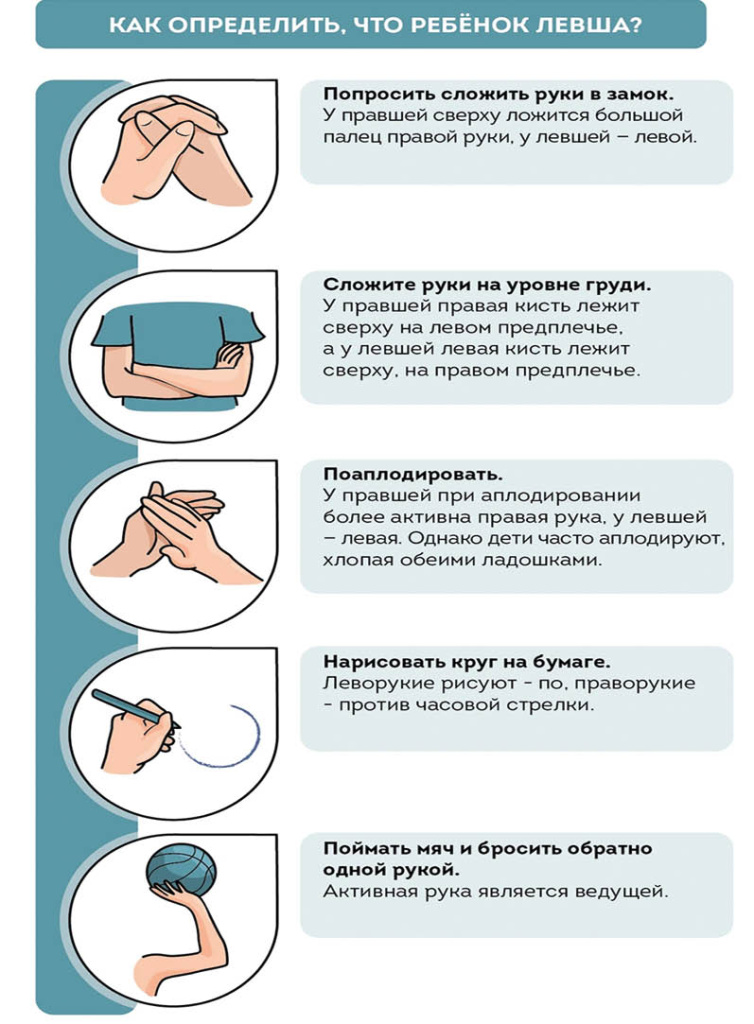 КАК ОПРЕДЕЛИТЬ, ЧТО РЕБЁНОК ЛЕВША?

Попросить сложить руки в замок.
У правшей сверху ложится большой палец правой руки, у левшей – левой.

Сложите руки на уровне груди.
У правшей правая кисть лежит сверху на левом предплечье, а у левшей левая кисть лежит сверху, на правом предплечье.

Поаплодировать.
У правшей при аплодировании более активна правая рука, у левшей – левая. Однако дети часто аплодируют, хлопая обеими ладошками.

Нарисовать круг на бумаге.
Леворукие рисуют - по, праворукие - против часовой стрелки.

Поймать мяч и бросить обратно одной рукой.
Активная рука является ведущей.